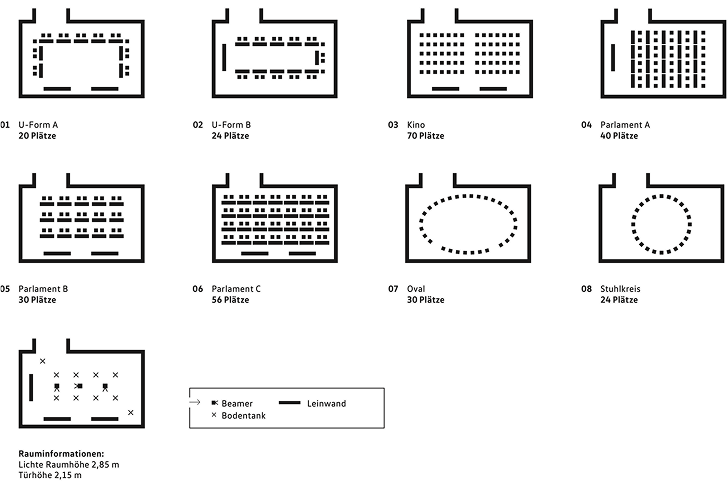 01 U-Form A
20 Plätze

02 U-Form B
24 Plätze

03 Kino
70 Plätze

04 Parlament A
40 Plätze

05 Parlament B
30 Plätze

06 Parlament C
56 Plätze

07 Oval
30 Plätze

08 Stuhlkreis
24 Plätze

Beamer
Bodentank
Leinwand

Rauminformationen:
Lichte Raumhöhe 2,85 m
Türhöhe 2,15 m